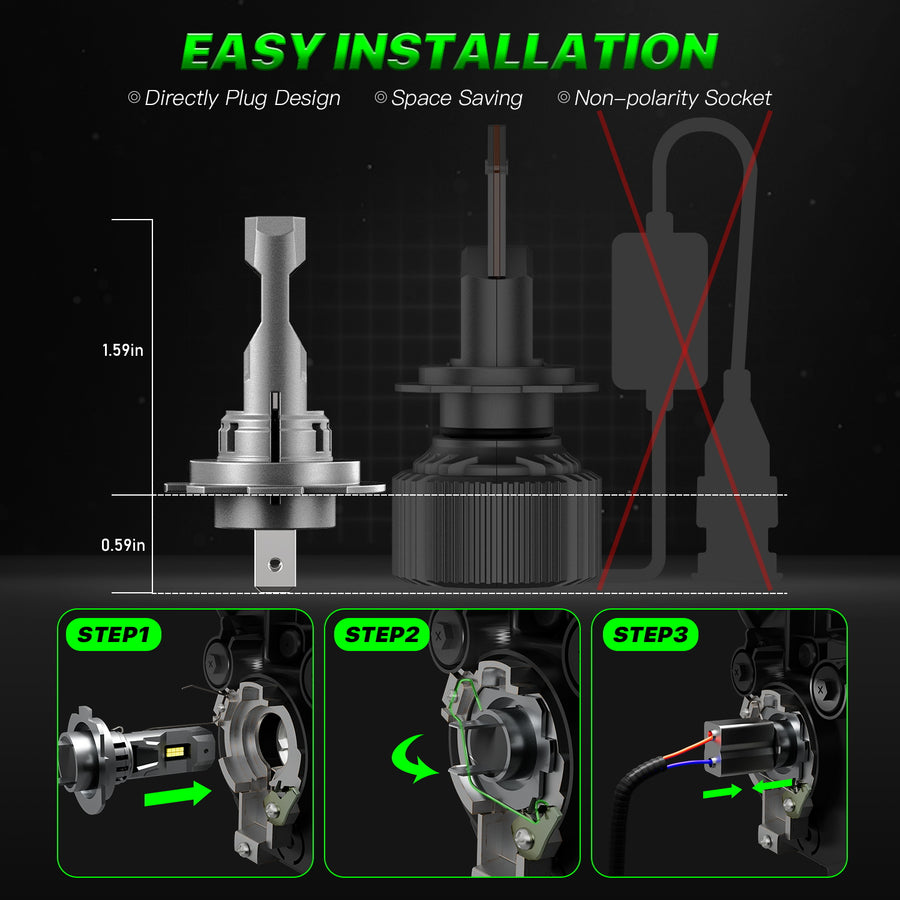 EASY INSTALLATION

◎ Directly Plug Design ◎ Space Saving ◎ Non-polarity Socket

1.59in

0.59in

STEP1

STEP2

STEP3