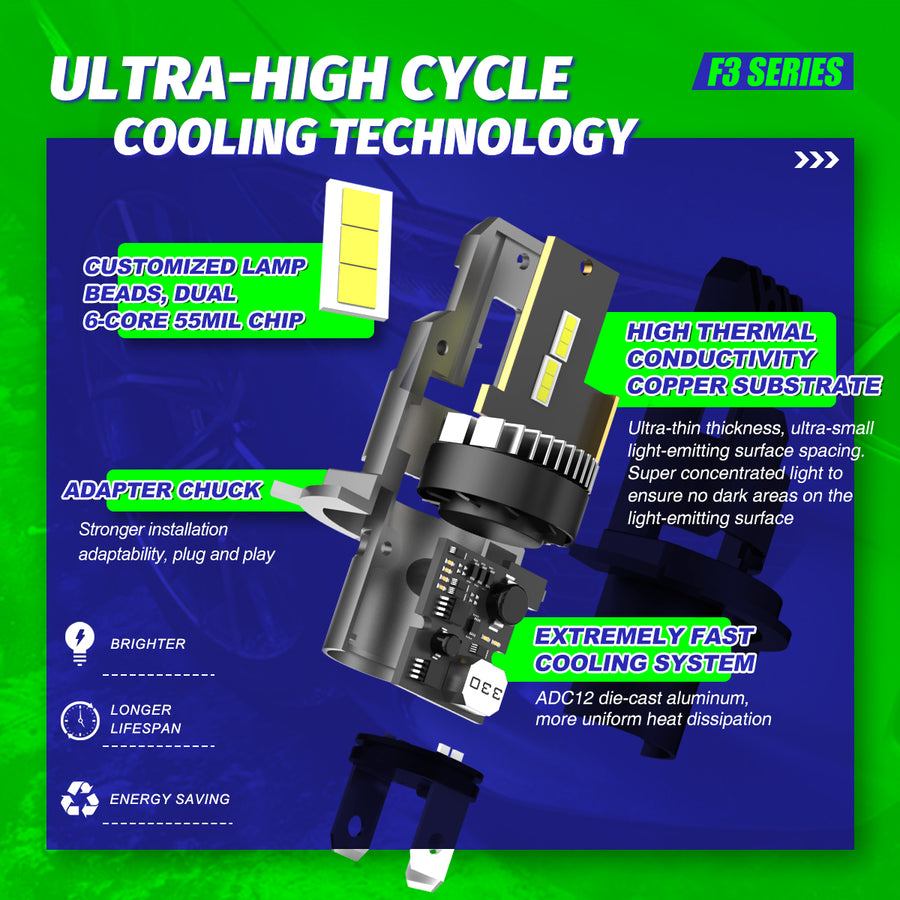 ULTRA-HIGH CYCLE COOLING TECHNOLOGY

F3 SERIES

CUSTOMIZED LAMP BEADS, DUAL 6-CORE 55MIL CHIP

HIGH THERMAL CONDUCTIVITY COPPER SUBSTRATE

Ultra-thin thickness, ultra-small light-emitting surface spacing. Super concentrated light to ensure no dark areas on the light-emitting surface

ADAPTER CHUCK

Stronger installation adaptability, plug and play

BRIGHTER

LONGER LIFESPAN

ENERGY SAVING

EXTREMELY FAST COOLING SYSTEM

ADC12 die-cast aluminum, more uniform heat dissipation

330