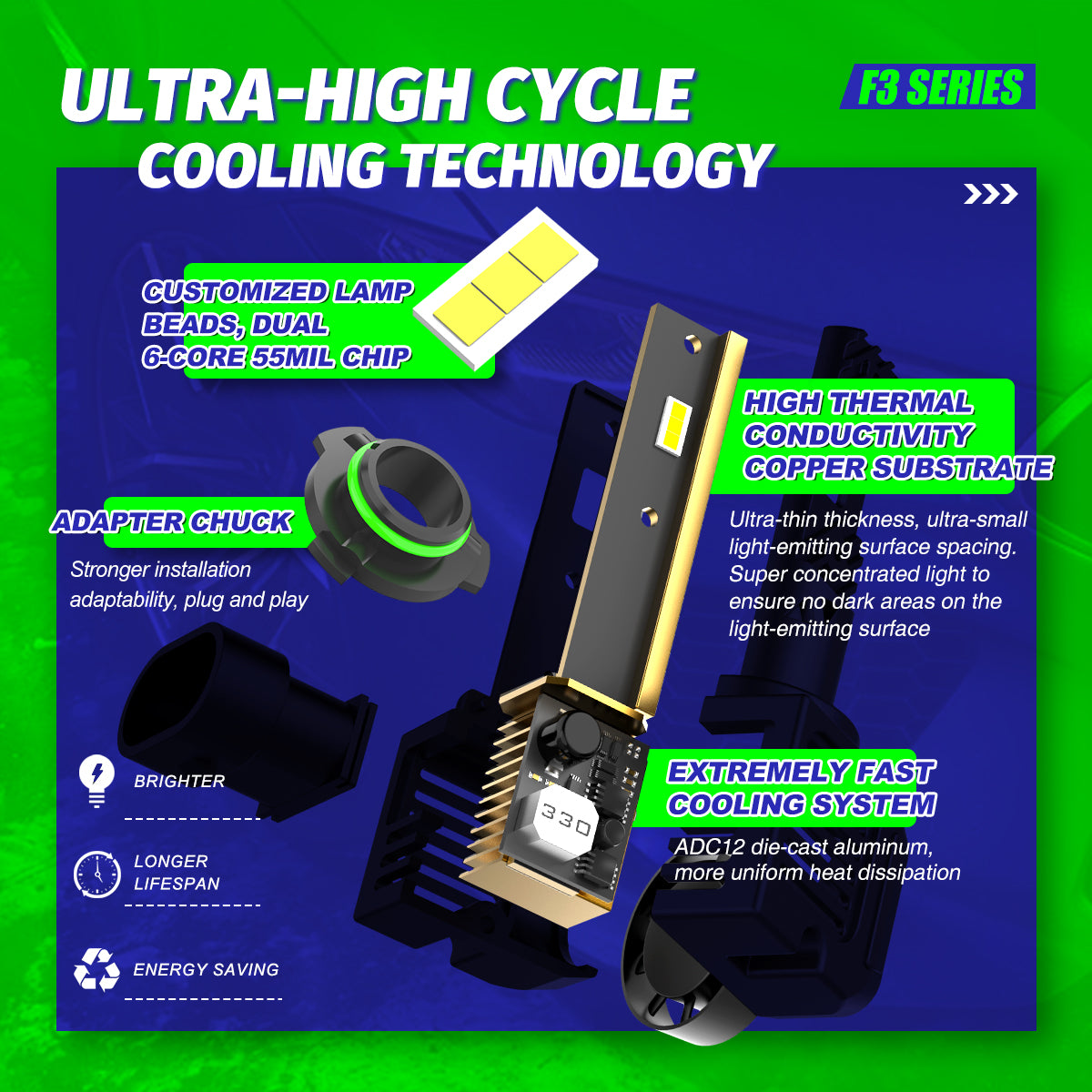 ULTRA-HIGH CYCLE COOLING TECHNOLOGY

F3 SERIES

CUSTOMIZED LAMP BEADS, DUAL 6-CORE 55MIL CHIP

HIGH THERMAL CONDUCTIVITY COPPER SUBSTRATE

Ultra-thin thickness, ultra-small light-emitting surface spacing. Super concentrated light to ensure no dark areas on the light-emitting surface

ADAPTER CHUCK

Stronger installation adaptability, plug and play

330

EXTREMELY FAST COOLING SYSTEM

ADC12 die-cast aluminum, more uniform heat dissipation

BRIGHTER

LONGER LIFESPAN

ENERGY SAVING